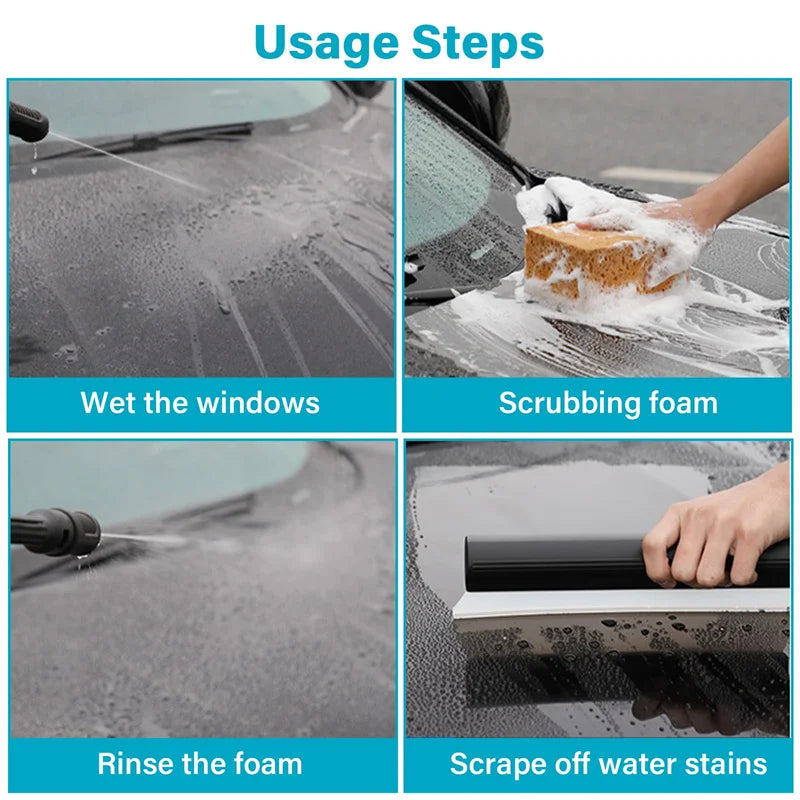 Usage Steps

Wet the windows

Scrubbing foam

Rinse the foam

Scrape off water stains