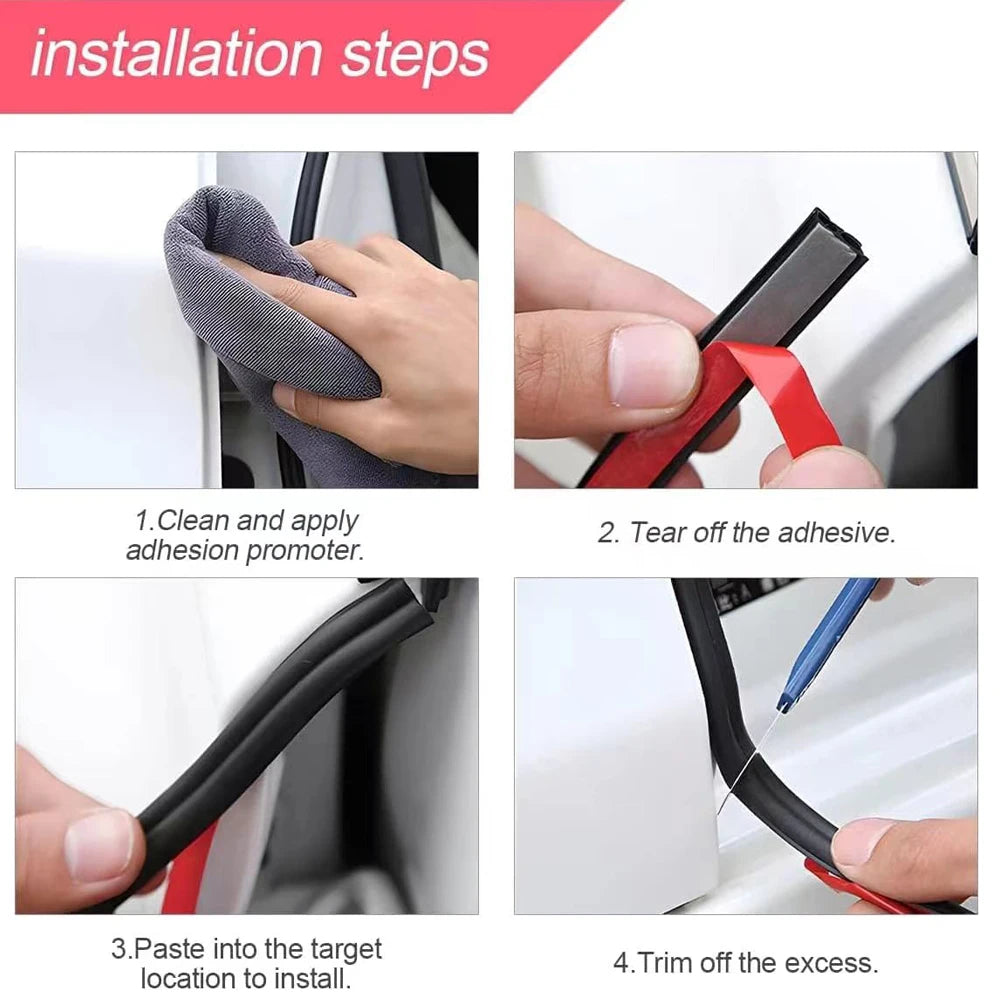 installation steps

1.Clean and apply adhesion promoter.

2. Tear off the adhesive.

3.Paste into the target location to install.

4.Trim off the excess.